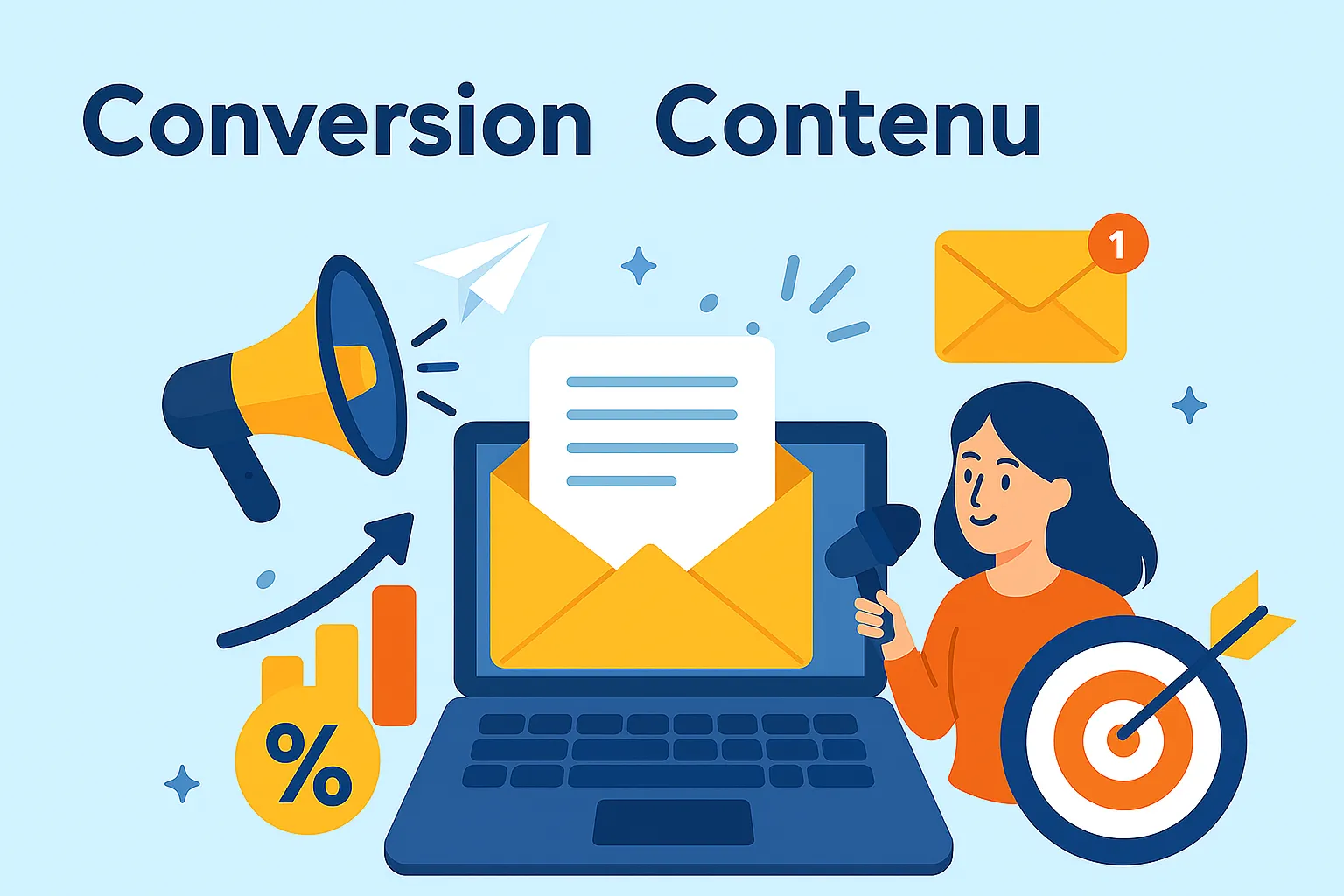 Conversion Contenu

1

%